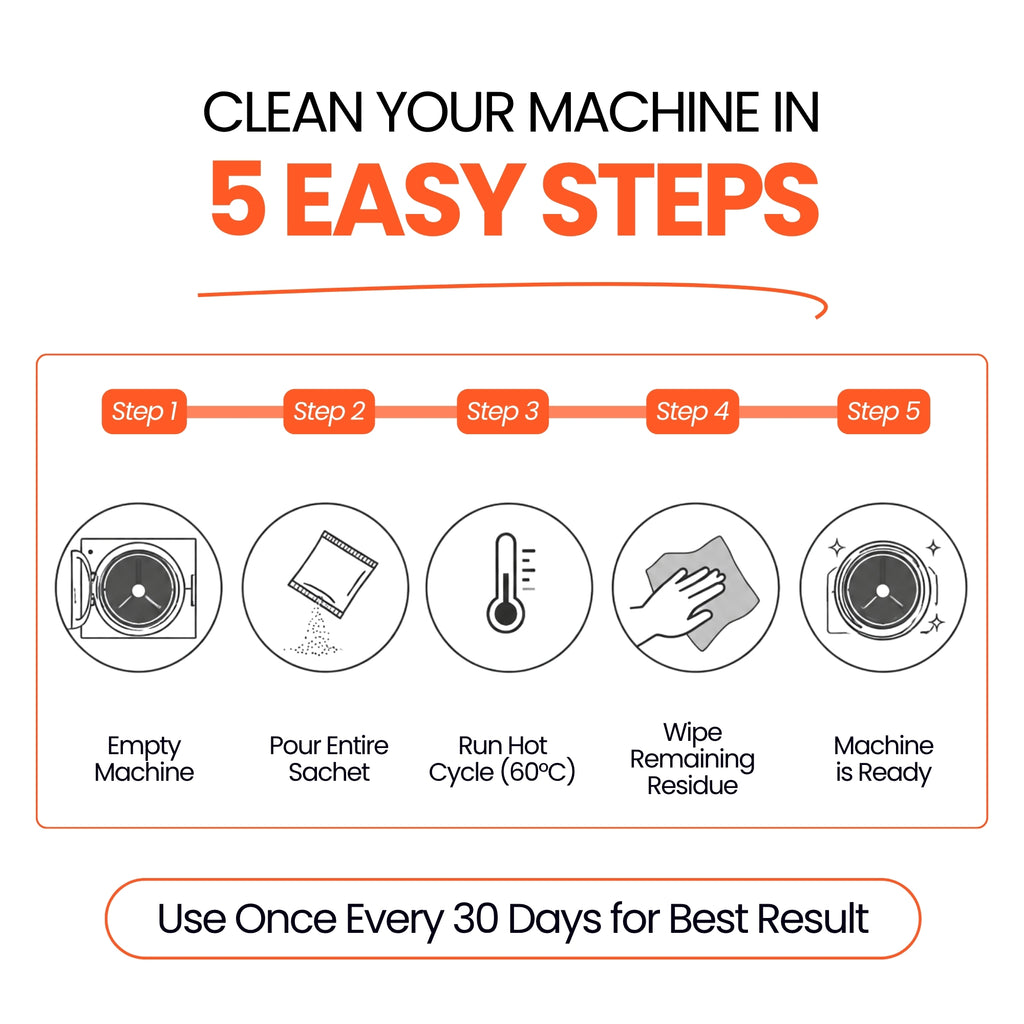 CLEAN YOUR MACHINE IN
5 EASY STEPS

Step 1
Step 2
Step 3
Step 4
Step 5

Empty Machine

Pour Entire Sachet

Run Hot Cycle (60ºC)

Wipe Remaining Residue

Machine is Ready

Use Once Every 30 Days for Best Result